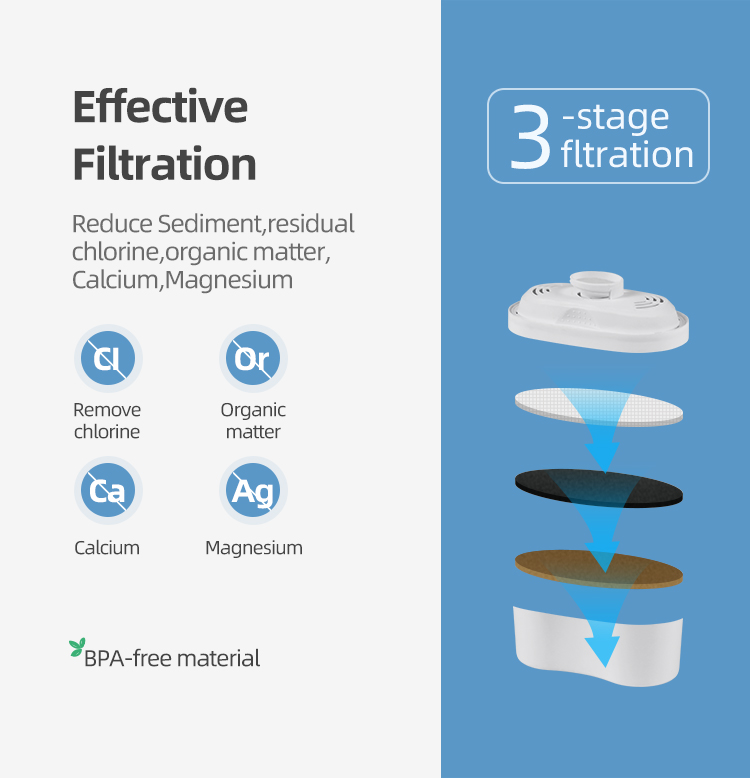 Effective Filtration

Reduce Sediment,residual chlorine,organic matter, Calcium,Magnesium

Cl
Remove chlorine

Or
Organic matter

Ca
Calcium

Ag
Magnesium

BPA-free material

3 -stage fltration