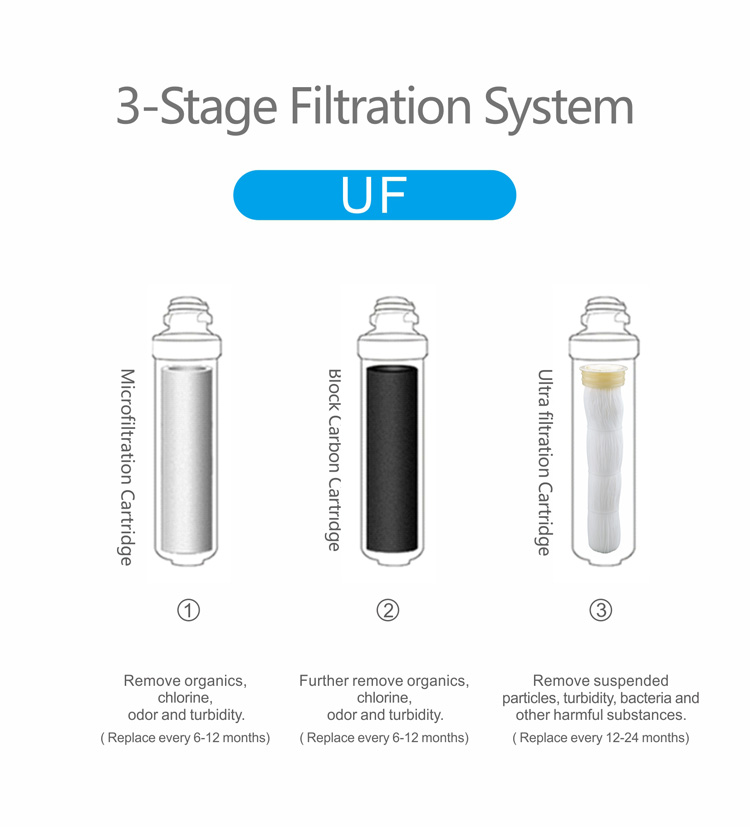 3-Stage Filtration System

UF

Microfiltration Cartridge

①

Remove organics, chlorine, odor and turbidity.

( Replace every 6-12 months)

Block Carbon Cartridge

②

Further remove organics, chlorine, odor and turbidity.

( Replace every 6-12 months)

Ultra filtration Cartridge

③

Remove suspended particles, turbidity, bacteria and other harmful substances.

( Replace every 12-24 months)